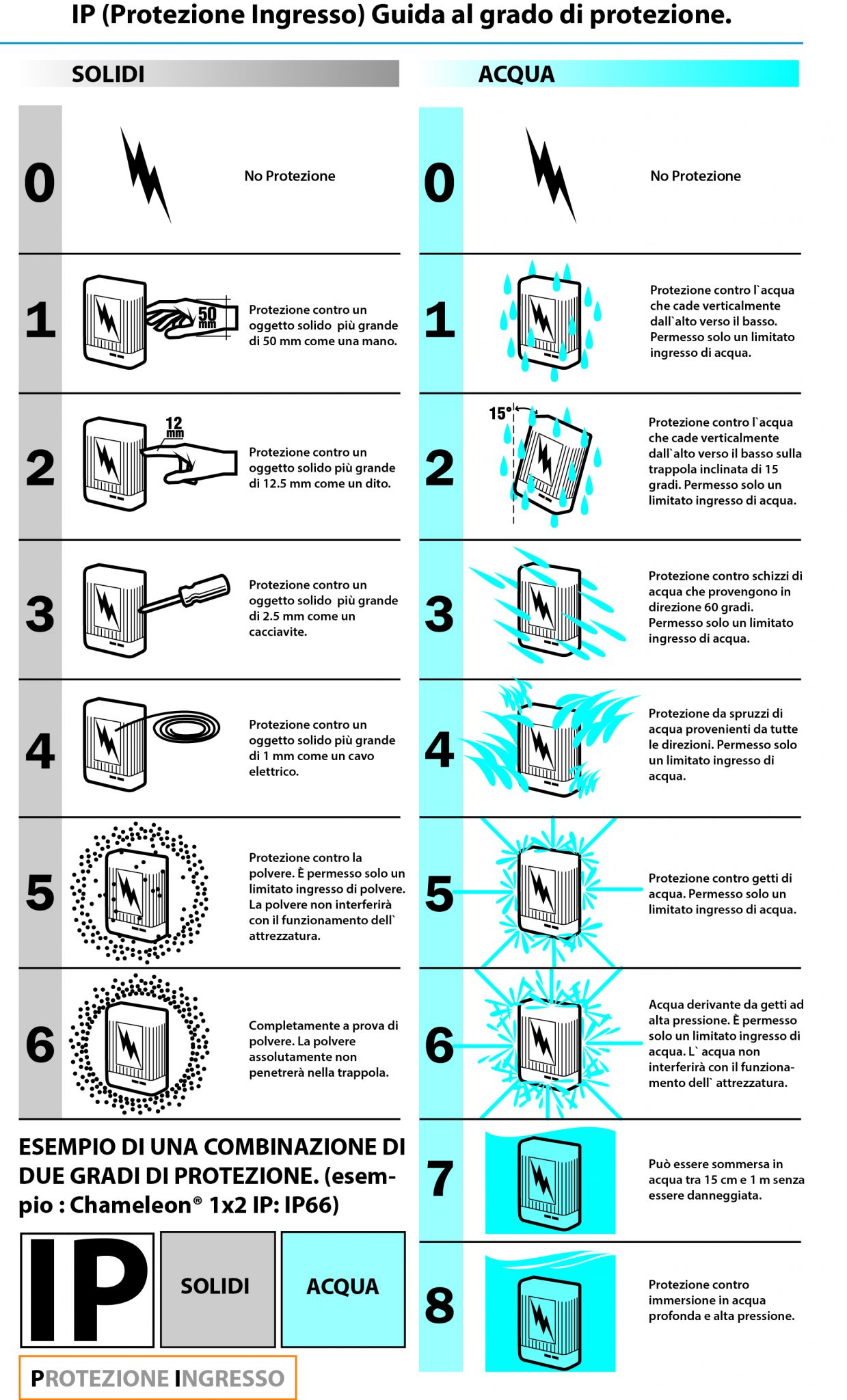 IP (Protezione Ingresso) Guida al grado di protezione.

SOLIDI

0

No Protezione

1

50 mm

Protezione contro un oggetto solido più grande di 50 mm come una mano.

2

12 mm

Protezione contro un oggetto solido più grande di 12.5 mm come un dito.

3

Protezione contro un oggetto solido più grande di 2.5 mm come un cacciavite.

4

Protezione contro un oggetto solido più grande di 1 mm come un cavo elettrico.

5

Protezione contro la polvere. È permesso solo un limitato ingresso di polvere. La polvere non interferirà con il funzionamento dell` attrezzatura.

6

Completamente a prova di polvere. La polvere assolutamente non penetrerà nella trappola.

ESEMPIO DI UNA COMBINAZIONE DI DUE GRADI DI PROTEZIONE. (esempio : Chameleon® 1x2 IP: IP66)

IP

SOLIDI

ACQUA

PROTEZIONE INGRESSO

ACQUA

0

No Protezione

1

Protezione contro l`acqua che cade verticalmente dall`alto verso il basso. Permesso solo un limitato ingresso di acqua.

2

15°

Protezione contro l`acqua che cade verticalmente dall`alto verso il basso sulla trappola inclinata di 15 gradi. Permesso solo un limitato ingresso di acqua.

3

Protezione contro schizzi di acqua che provengono in direzione 60 gradi. Permesso solo un limitato ingresso di acqua.

4

Protezione da spruzzi di acqua provenienti da tutte le direzioni. Permesso solo un limitato ingresso di acqua.

5

Protezione contro getti di acqua. Permesso solo un limitato ingresso di acqua.

6

Acqua derivante da getti ad alta pressione. È permesso solo un limitato ingresso di acqua. L` acqua non interferirà con il funzionamento dell` attrezzatura.

7

Può essere sommersa in acqua tra 15 cm e 1 m senza essere danneggiata.

8

Protezione contro immersione in acqua profonda e alta pressione.